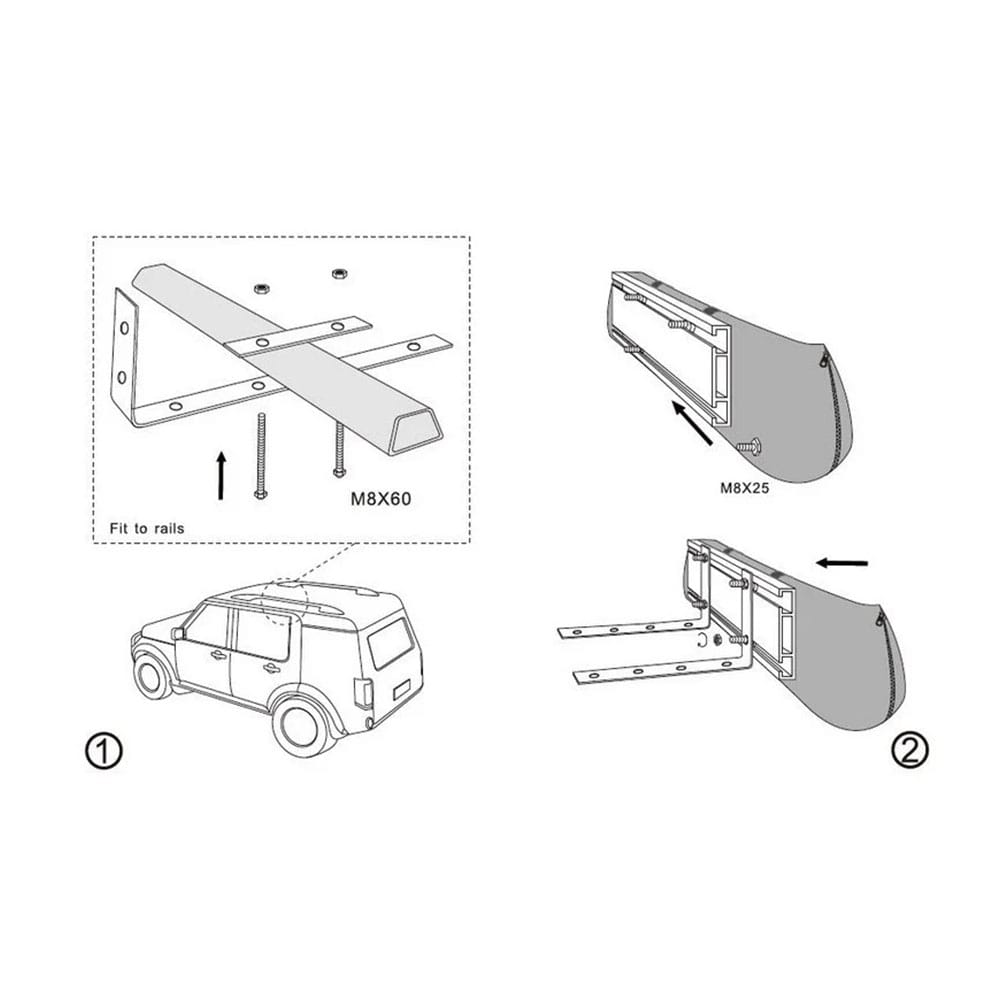 M8X60

Fit to rails

①

M8X25

②