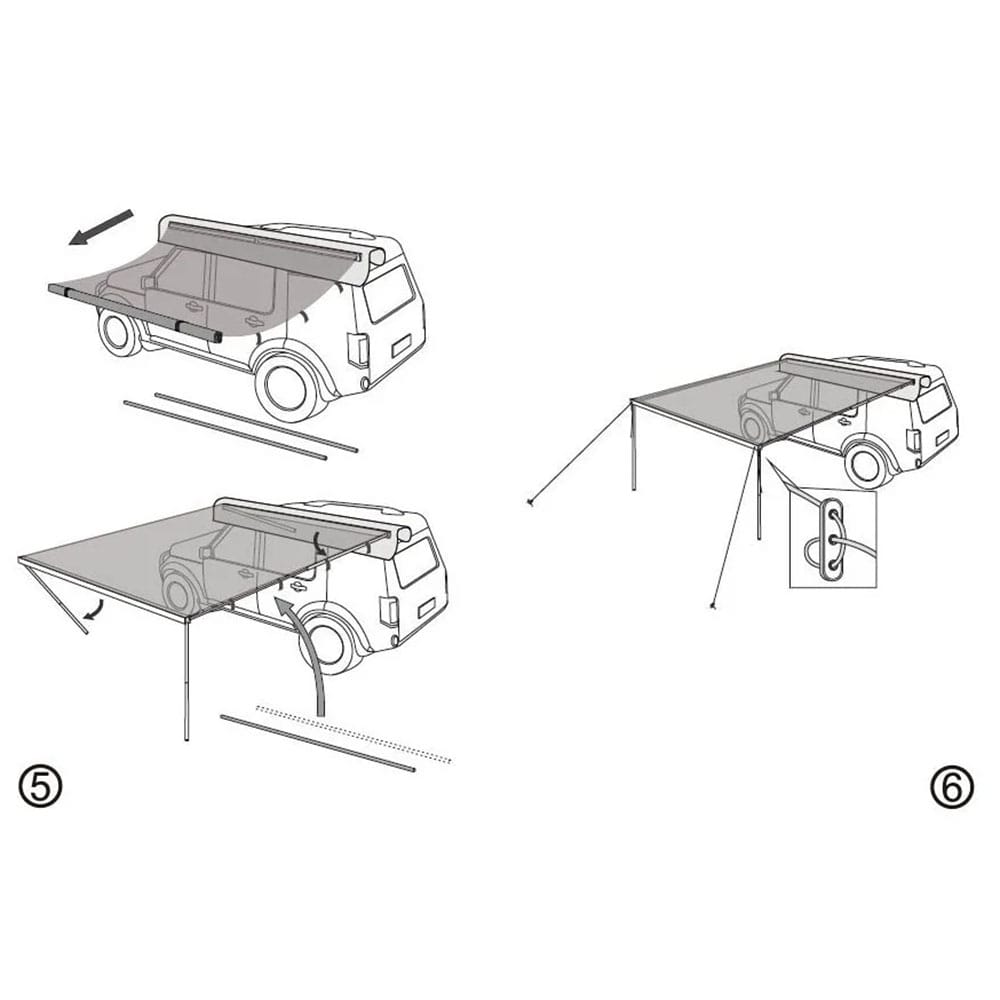 ⑤

⑥